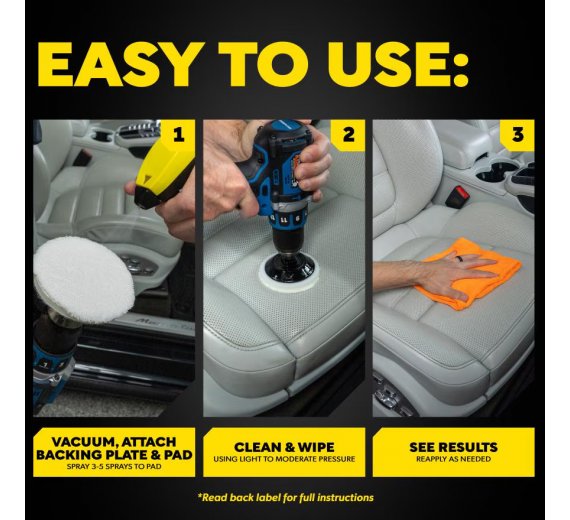 EASY TO USE:

1

2

3

VACUUM, ATTACH BACKING PLATE & PAD
SPRAY 3-5 SPRAYS TO PAD

CLEAN & WIPE
USING LIGHT TO MODERATE PRESSURE

SEE RESULTS
REAPPLY AS NEEDED

*Read back label for full instructions